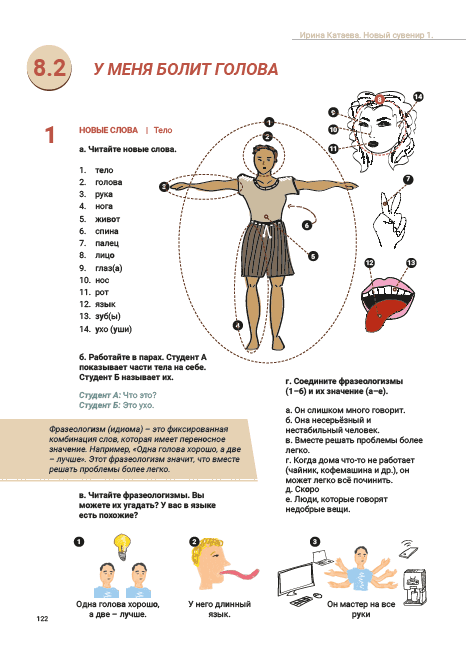 Ирина Катаева. Новый сувенир 1.

8.2 У МЕНЯ БОЛИТ ГОЛОВА

1 НОВЫЕ СЛОВА | Тело

а. Читайте новые слова.

1. тело
2. голова
3. рука
4. нога
5. живот
6. спина
7. палец
8. лицо
9. глаз(а)
10. нос
11. рот
12. язык
13. зуб(ы)
14. ухо (уши)

1 2 3 4 5 6 7 8 9 10 11 12 13 14

б. Работайте в парах. Студент А показывает части тела на себе. Студент Б называет их.

Студент А: Что это?
Студент Б: Это ухо.

Фразеологизм (идиома) – это фиксированная комбинация слов, которая имеет переносное значение. Например, «Одна голова хорошо, а две – лучше». Этот фразеологизм значит, что вместе решать проблемы более легко.

в. Читайте фразеологизмы. Вы можете их угадать? У вас в языке есть похожие?

г. Соедините фразеологизмы (1–6) и их значение (а–е).

а. Он слишком много говорит.
б. Она несерьёзный и нестабильный человек.
в. Вместе решать проблемы более легко.
г. Когда дома что-то не работает (чайник, кофемашина и др.), он может легко всё починить.
д. Скоро
е. Люди, которые говорят недобрые вещи.

1 Одна голова хорошо, а две – лучше.

2 У него длинный язык.

3 Он мастер на все руки

122